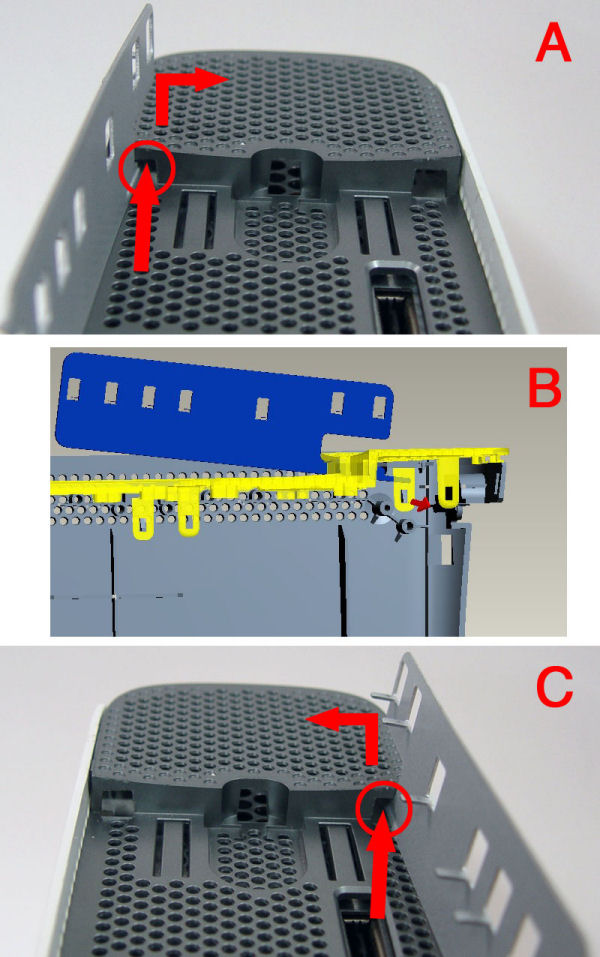 A

B

C