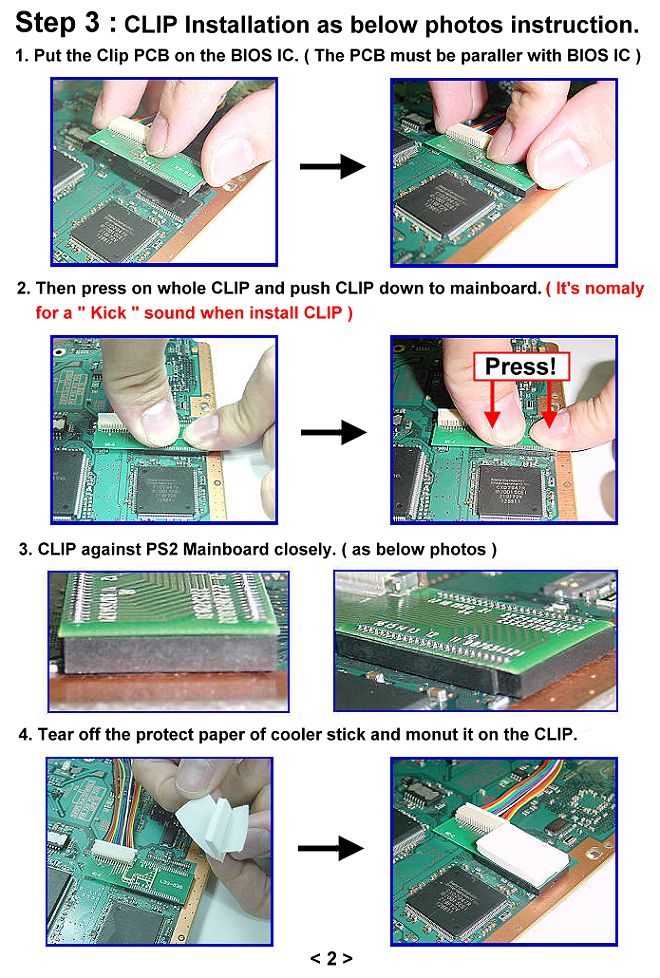 Step 3 : CLIP Installation as below photos instruction.

1. Put the Clip PCB on the BIOS IC. ( The PCB must be paraller with BIOS IC )

2. Then press on whole CLIP and push CLIP down to mainboard. ( It's nomaly for a " Kick " sound when install CLIP )

Press!

3. CLIP against PS2 Mainboard closely. ( as below photos )

4. Tear off the protect paper of cooler stick and monut it on the CLIP.

< 2 >